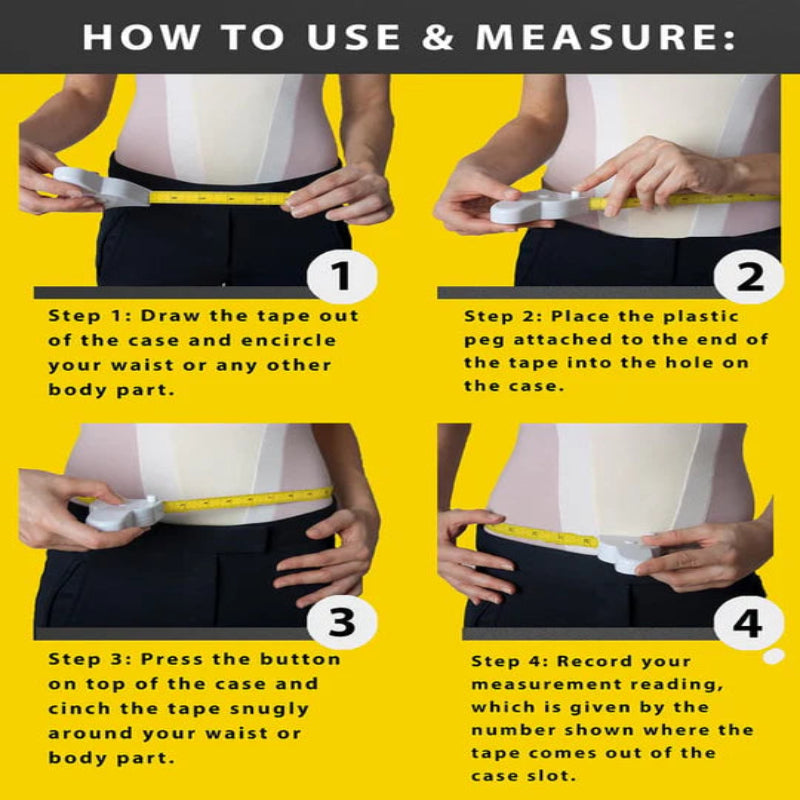 HOW TO USE & MEASURE:

1

Step 1: Draw the tape out of the case and encircle your waist or any other body part.

2

Step 2: Place the plastic peg attached to the end of the tape into the hole on the case.

3

Step 3: Press the button on top of the case and cinch the tape snugly around your waist or body part.

4

Step 4: Record your measurement reading, which is given by the number shown where the tape comes out of the case slot.