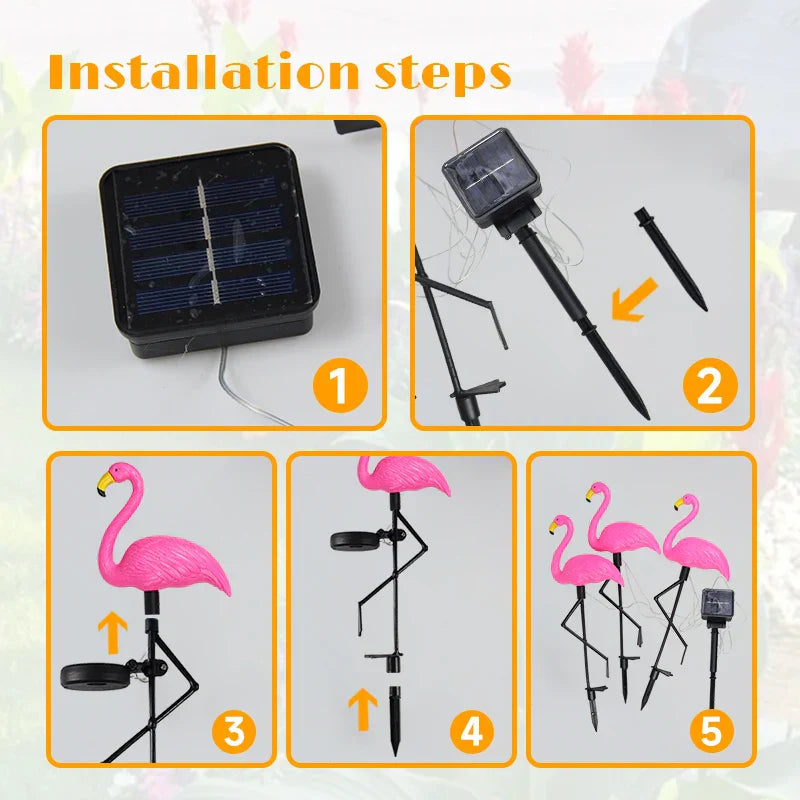 Installation steps

1

2

3

4

5