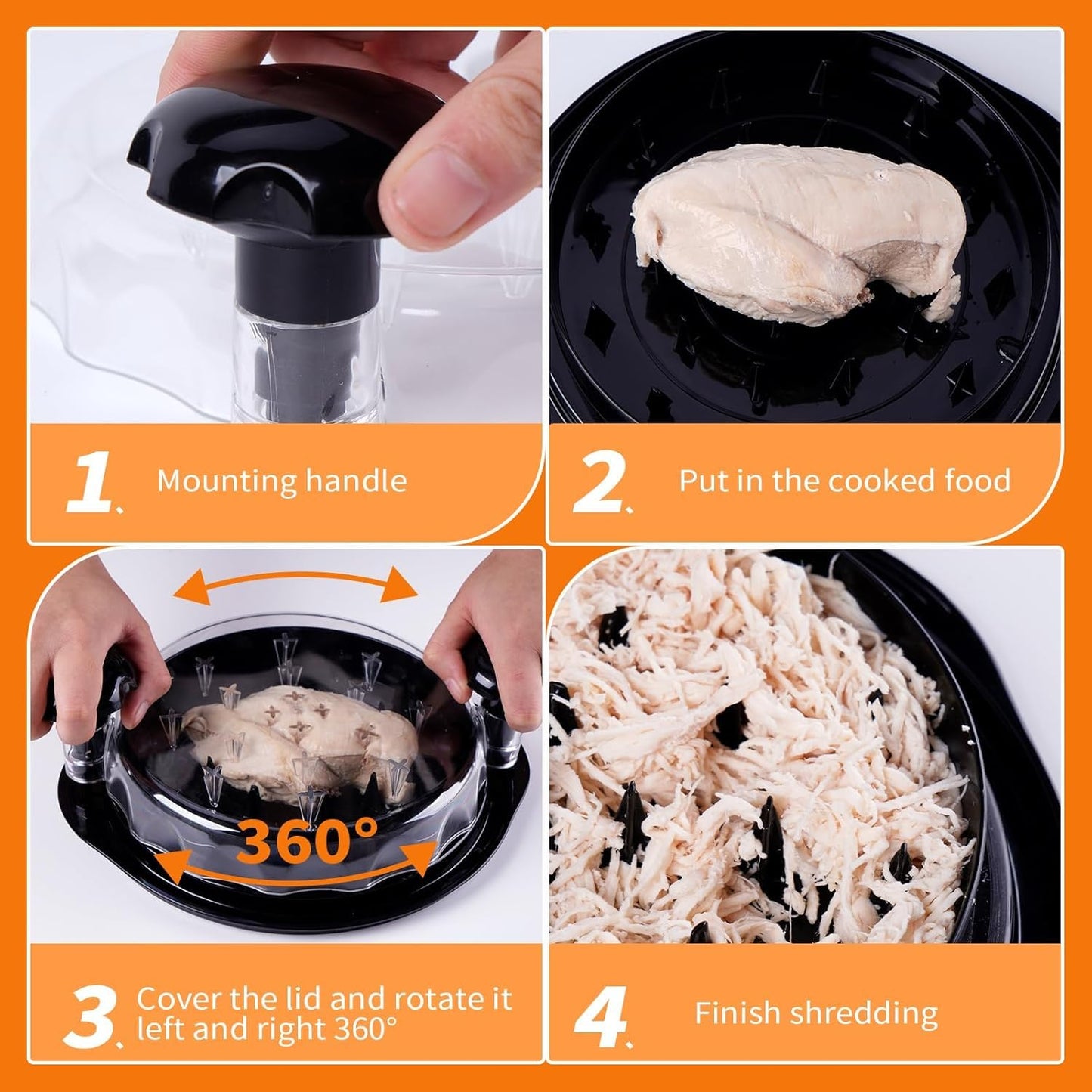 1、 Mounting handle

2、 Put in the cooked food

360°

3、 Cover the lid and rotate it left and right 360°

4、 Finish shredding